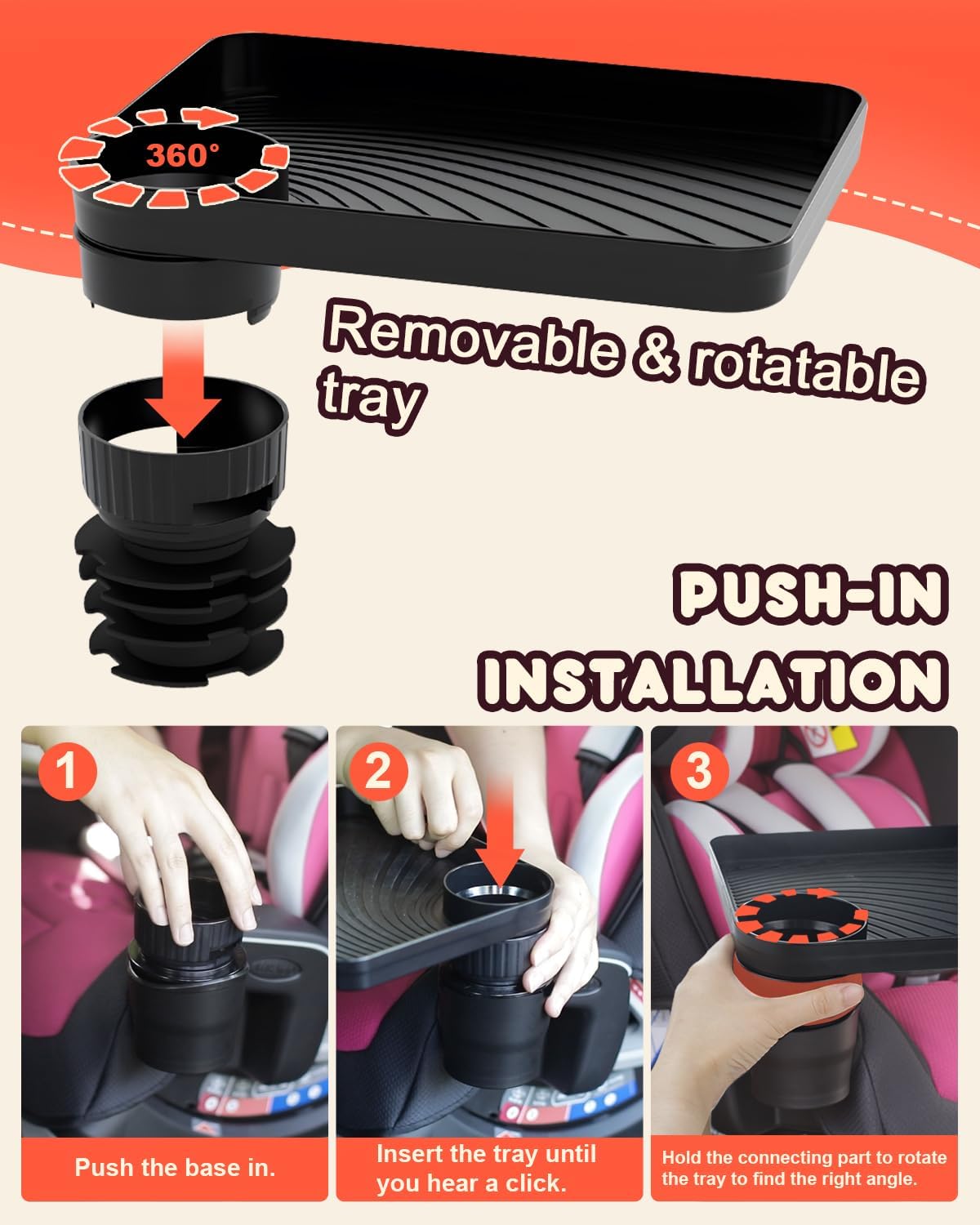 360°

Removable & rotatable tray

PUSH-IN INSTALLATION

1

Push the base in.

2

Insert the tray until you hear a click.

3

Hold the connecting part to rotate the tray to find the right angle.