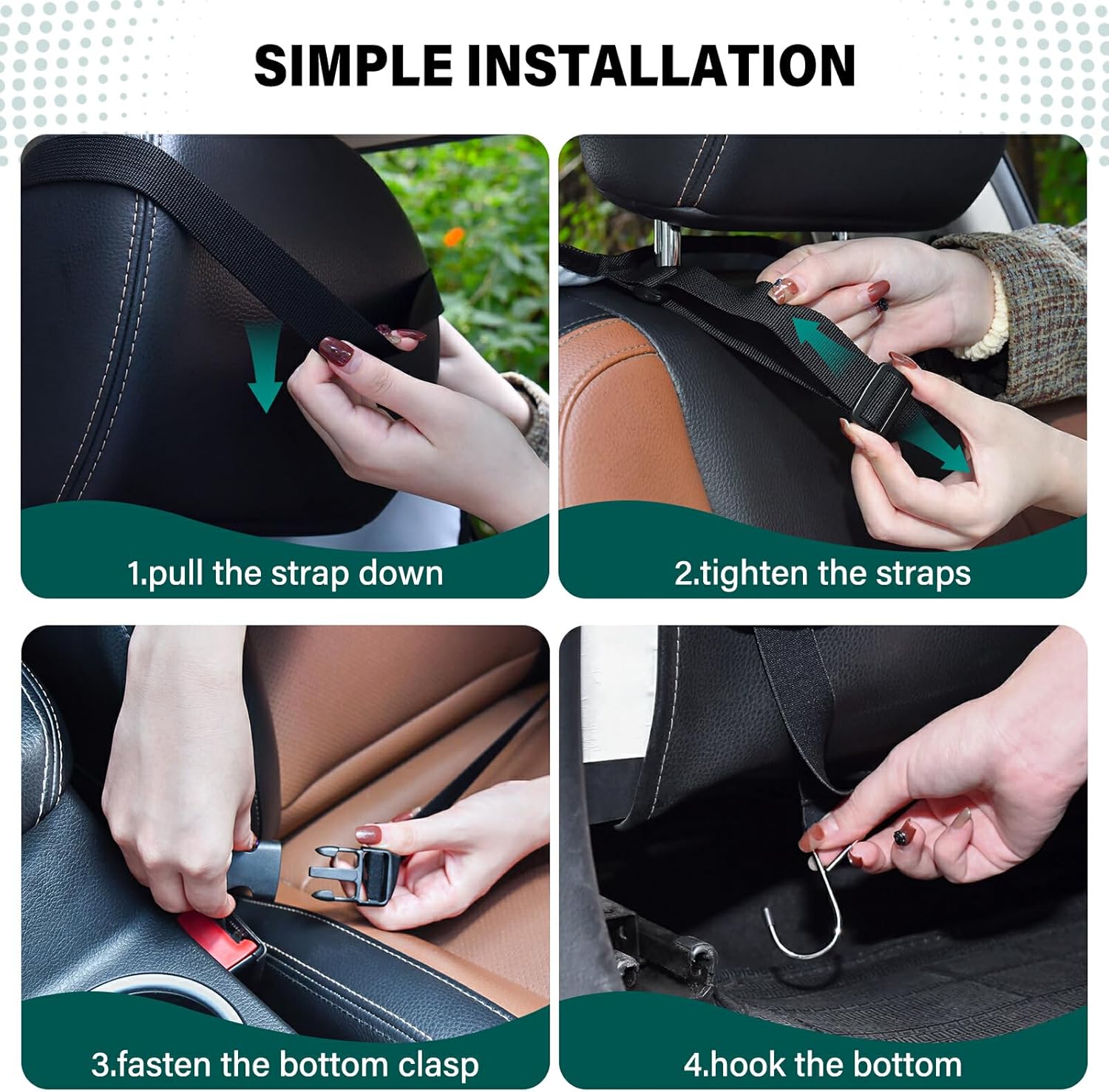 SIMPLE INSTALLATION

1.pull the strap down

2.tighten the straps

3.fasten the bottom clasp

4.hook the bottom