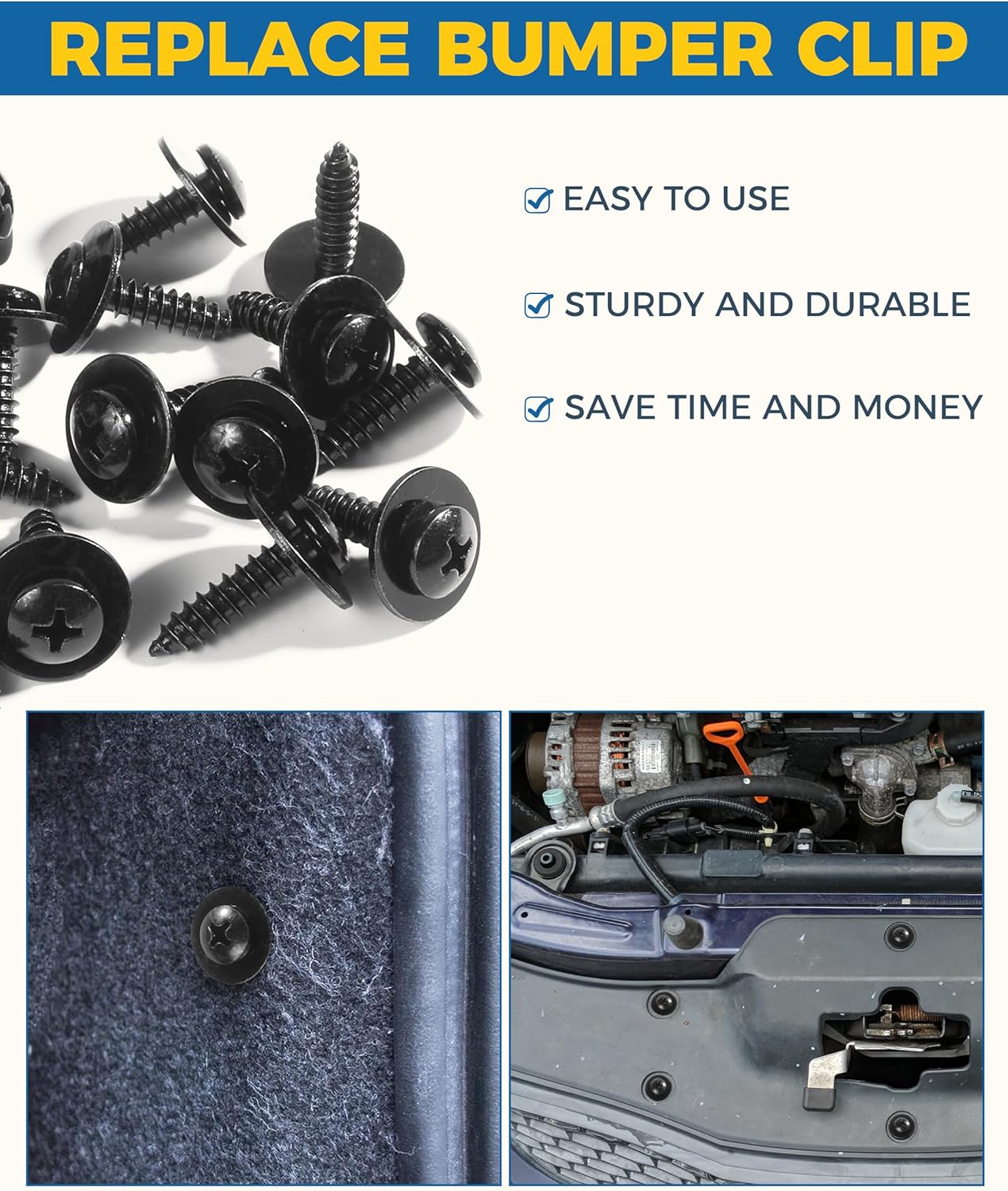 REPLACE BUMPER CLIP

EASY TO USE

STURDY AND DURABLE

SAVE TIME AND MONEY