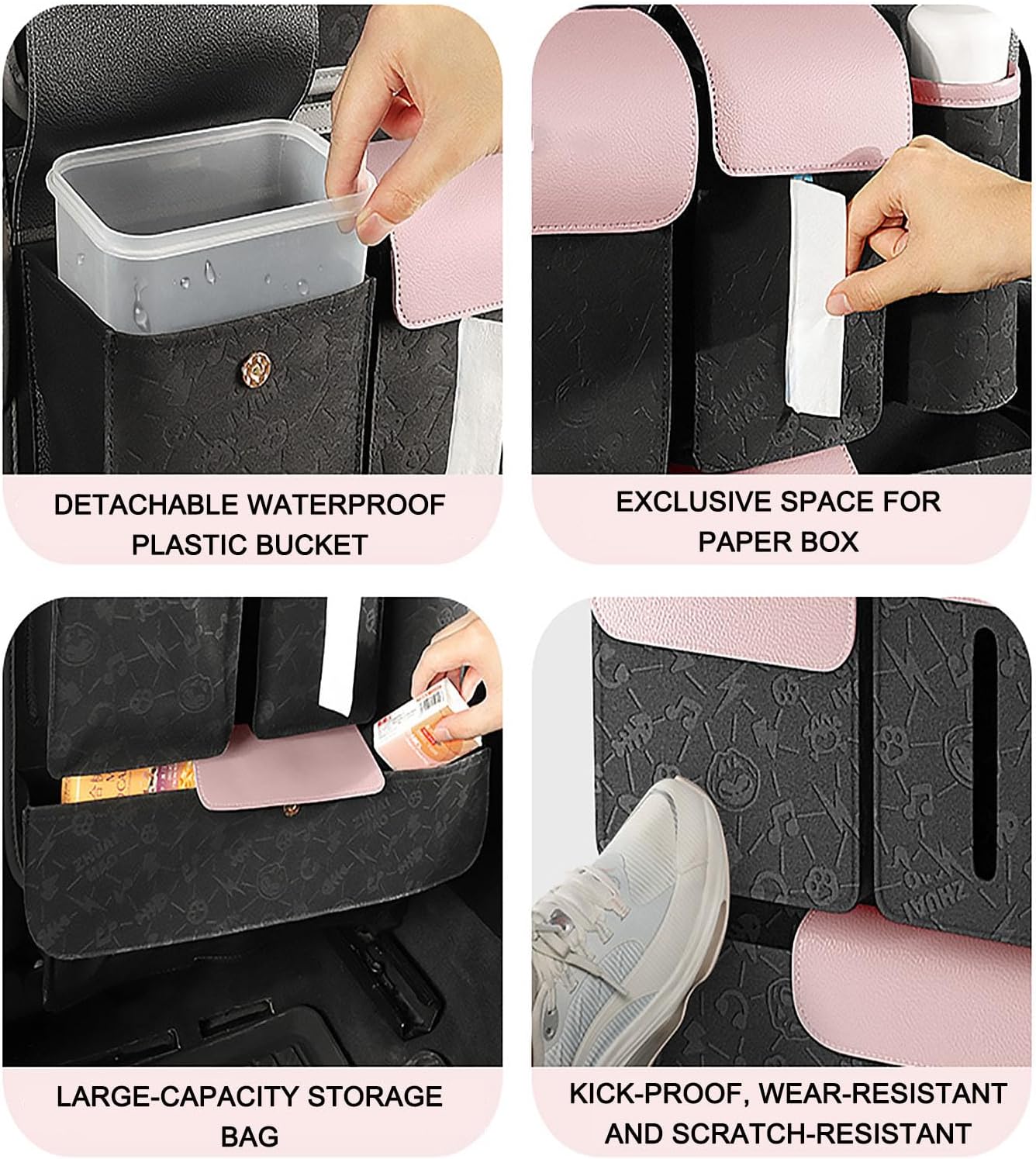 DETACHABLE WATERPROOF PLASTIC BUCKET

EXCLUSIVE SPACE FOR PAPER BOX

LARGE-CAPACITY STORAGE BAG

KICK-PROOF, WEAR-RESISTANT AND SCRATCH-RESISTANT