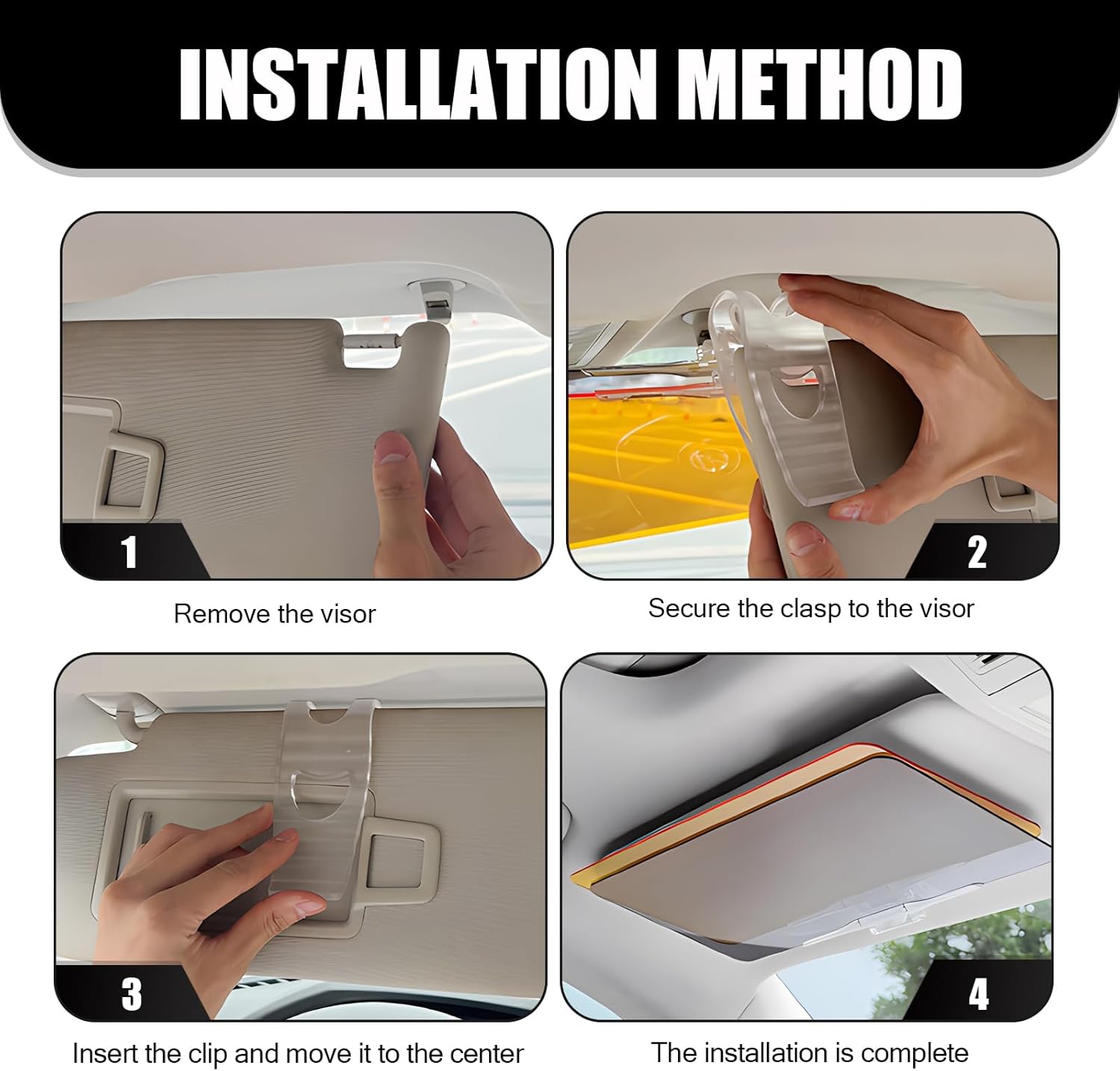 INSTALLATION METHOD

1

Remove the visor

2

Secure the clasp to the visor

3

Insert the clip and move it to the center

4

The installation is complete