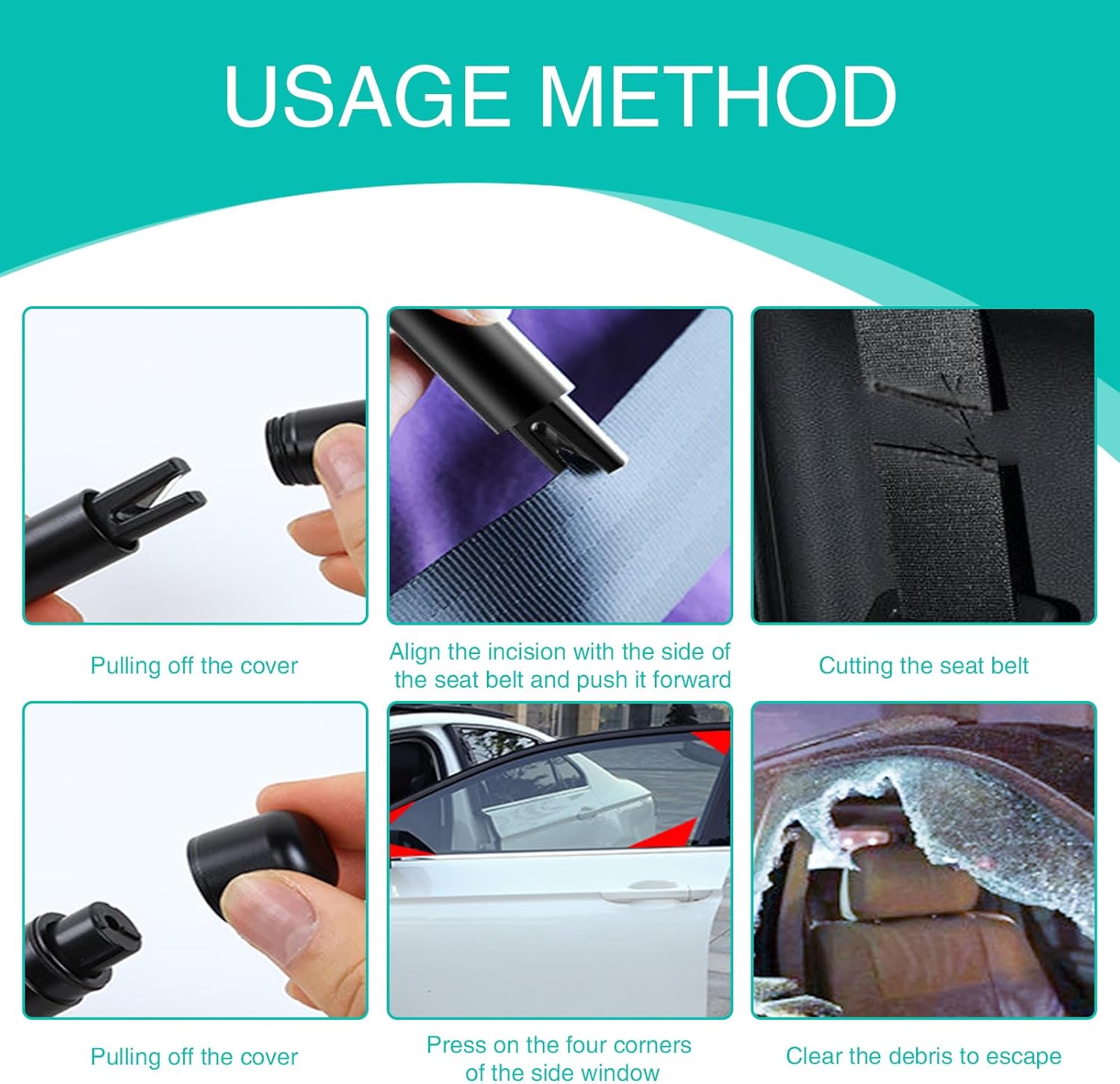 USAGE METHOD

Pulling off the cover

Align the incision with the side of the seat belt and push it forward

Cutting the seat belt

Pulling off the cover

Press on the four corners of the side window

Clear the debris to escape