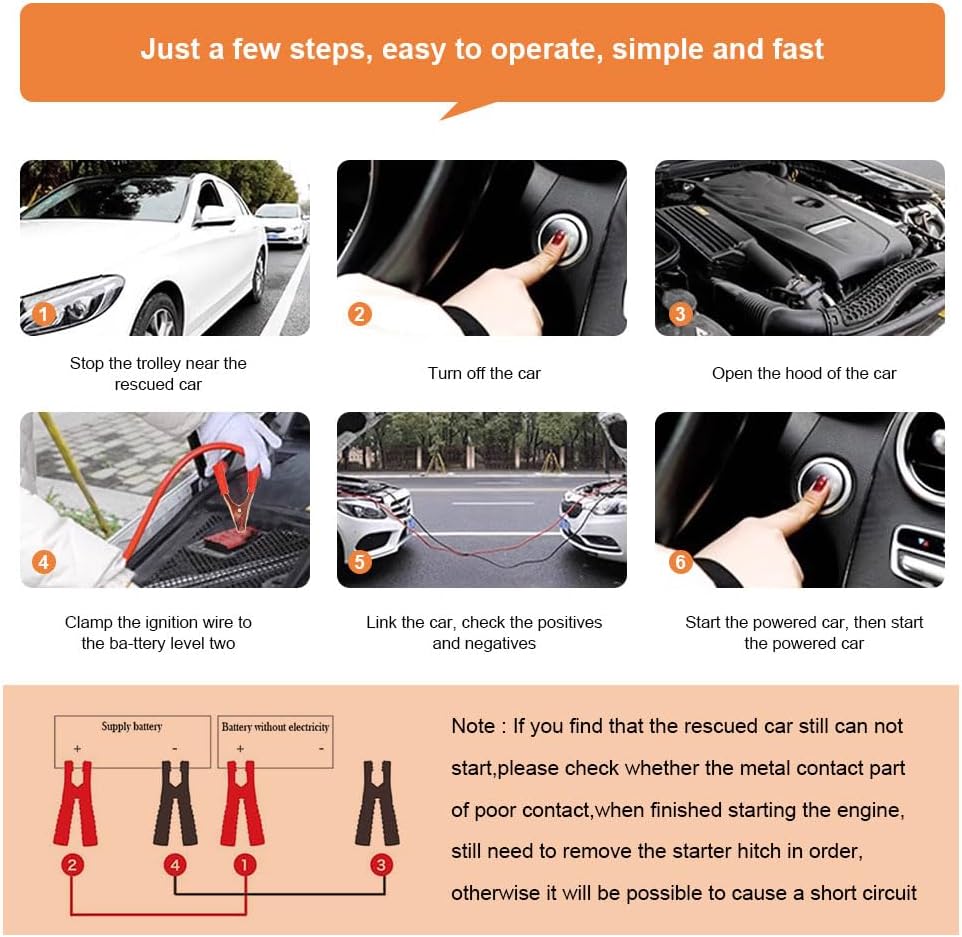 Just a few steps, easy to operate, simple and fast

1

Stop the trolley near the rescued car

2

Turn off the car

3

Open the hood of the car

4

Clamp the ignition wire to the ba-ttery level two

5

Link the car, check the positives and negatives

6

Start the powered car, then start the powered car

Supply battery
+ -

Battery without electricity
+ -

2 4 1 3

Note : If you find that the rescued car still can not start,please check whether the metal contact part of poor contact,when finished starting the engine, still need to remove the starter hitch in order, otherwise it will be possible to cause a short circuit